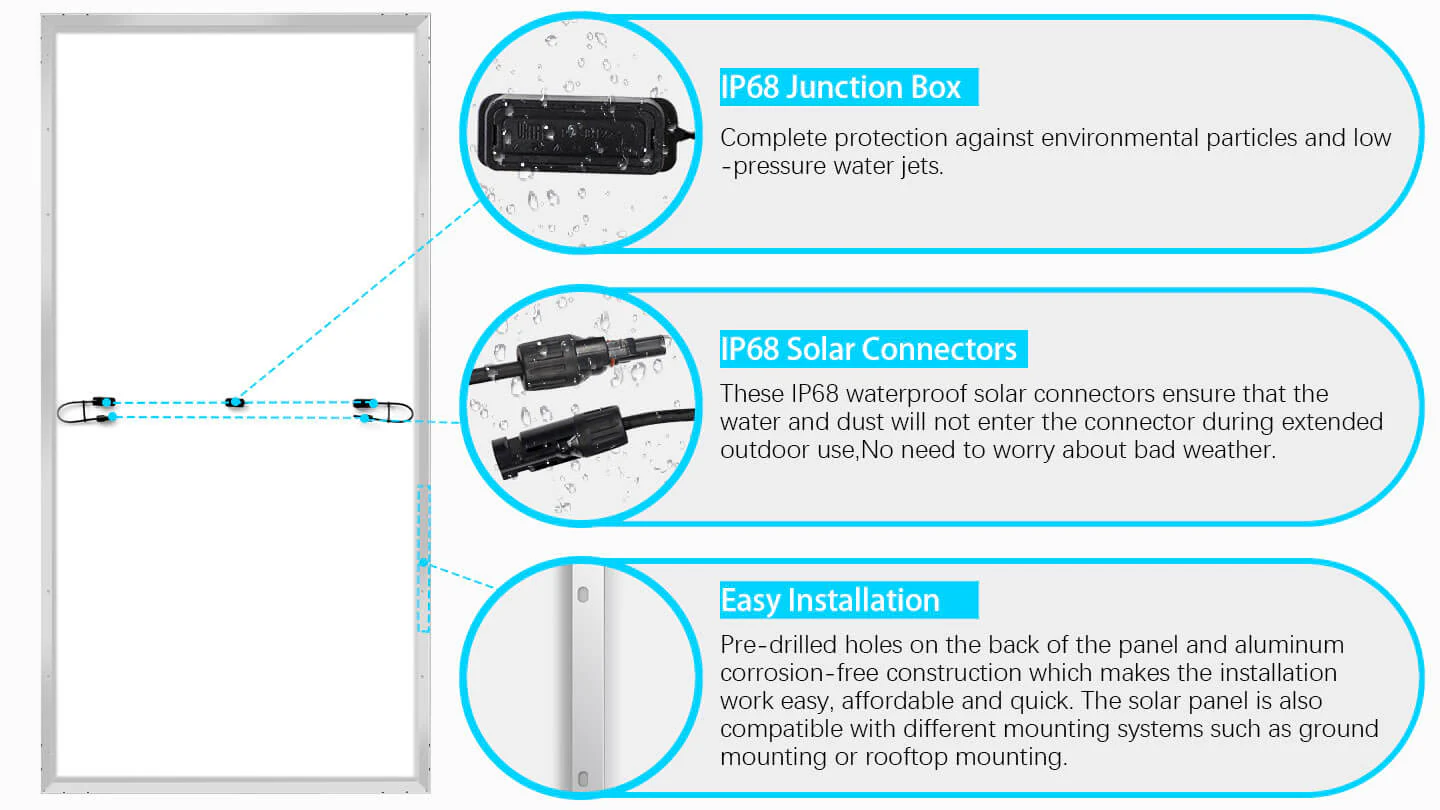 IP68 Junction Box

Complete protection against environmental particles and low -pressure water jets.

IP68 Solar Connectors

These IP68 waterproof solar connectors ensure that the water and dust will not enter the connector during extended outdoor use,No need to worry about bad weather.

Easy Installation

Pre-drilled holes on the back of the panel and aluminum corrosion-free construction which makes the installation work easy, affordable and quick. The solar panel is also compatible with different mounting systems such as ground mounting or rooftop mounting.